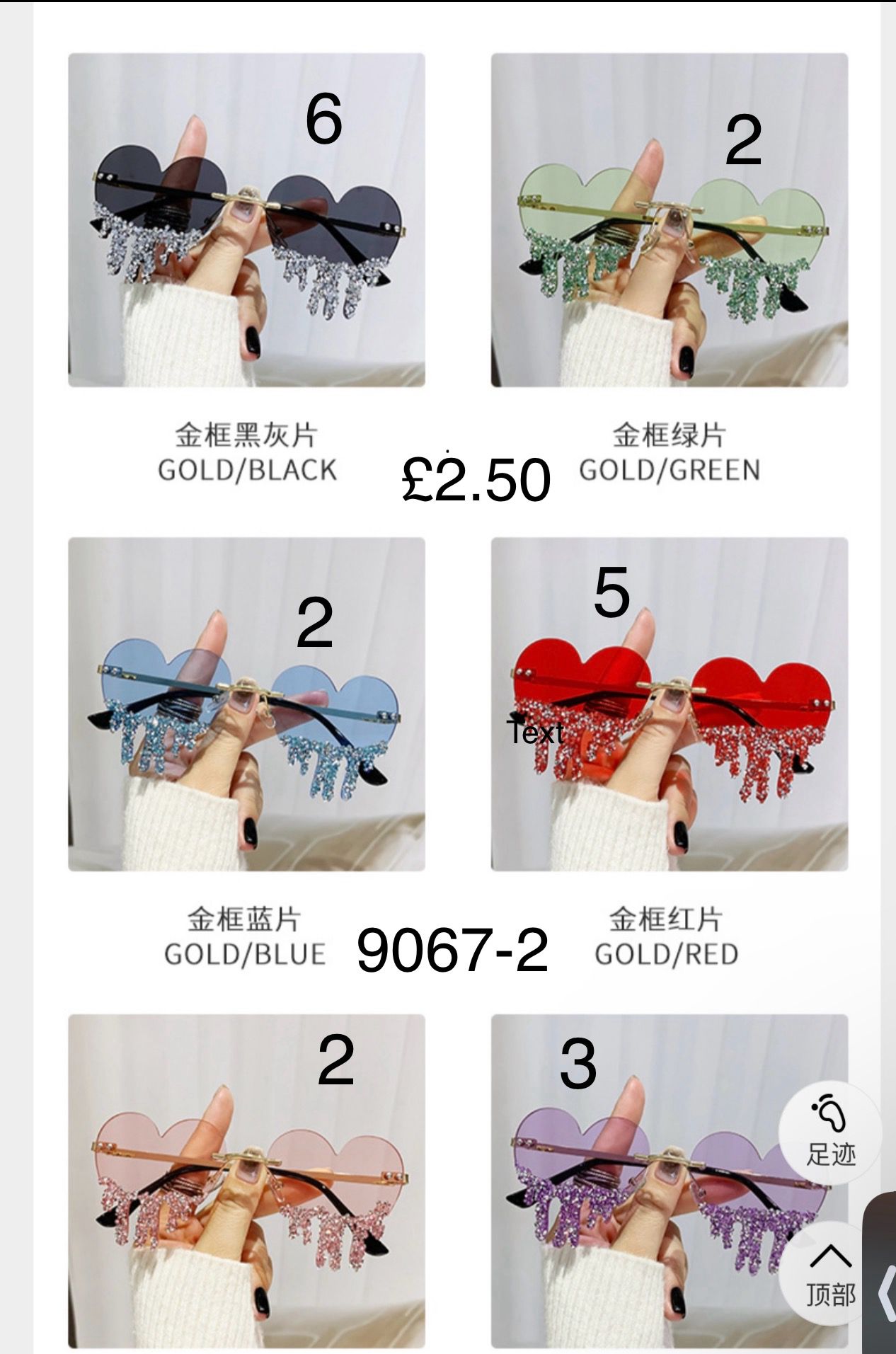 6

2

金框黑灰片
GOLD/BLACK

£2.50

金框绿片
GOLD/GREEN

2

5

Text

金框蓝片
GOLD/BLUE

9067-2

金框红片
GOLD/RED

2

3

足迹

顶部